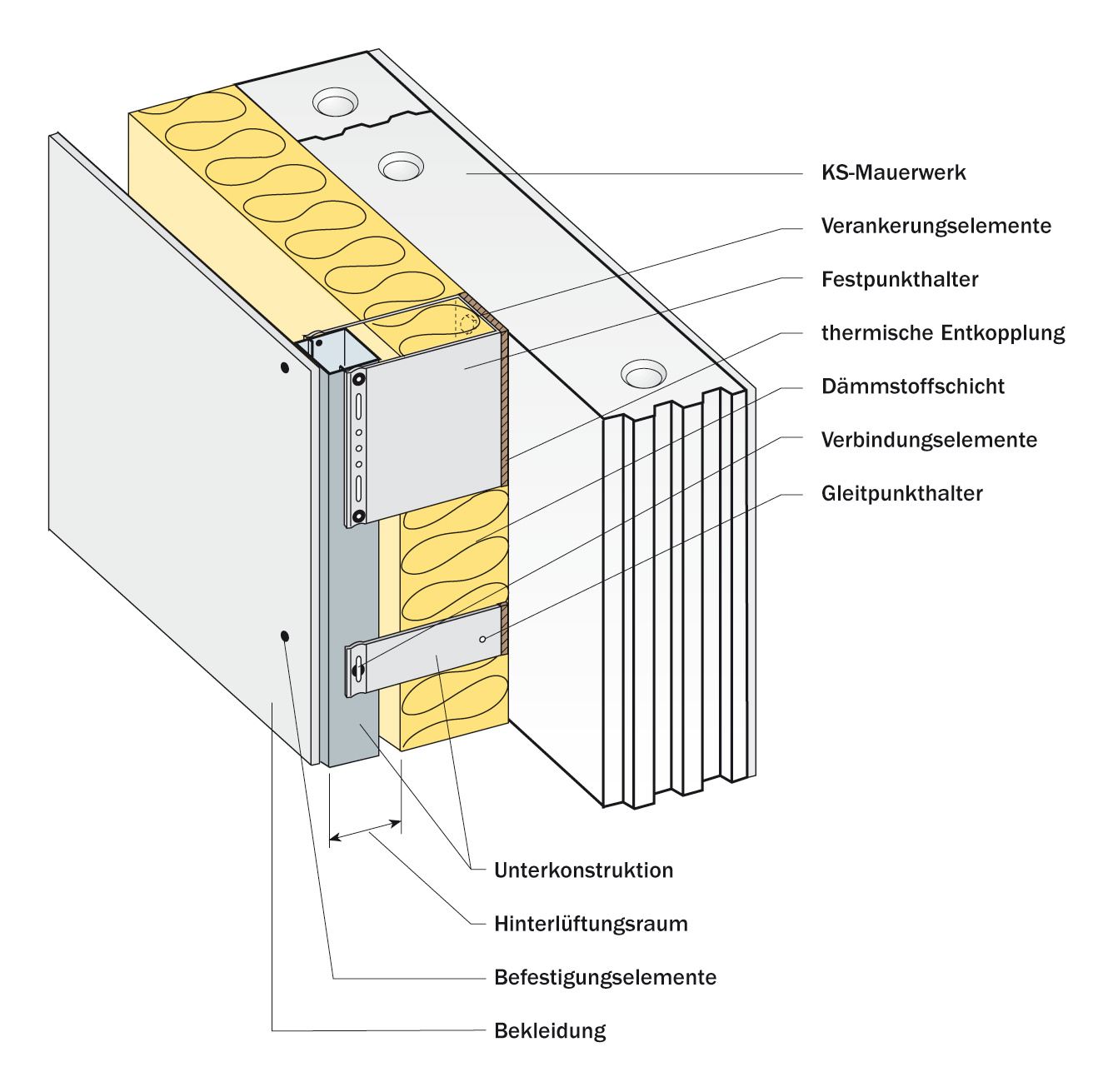 KS-Mauerwerk

Verankerungselemente

Festpunkthalter

thermische Entkopplung

Dämmstoffschicht

Verbindungselemente

Gleitpunkthalter

Unterkonstruktion

Hinterlüftungsraum

Befestigungselemente

Bekleidung